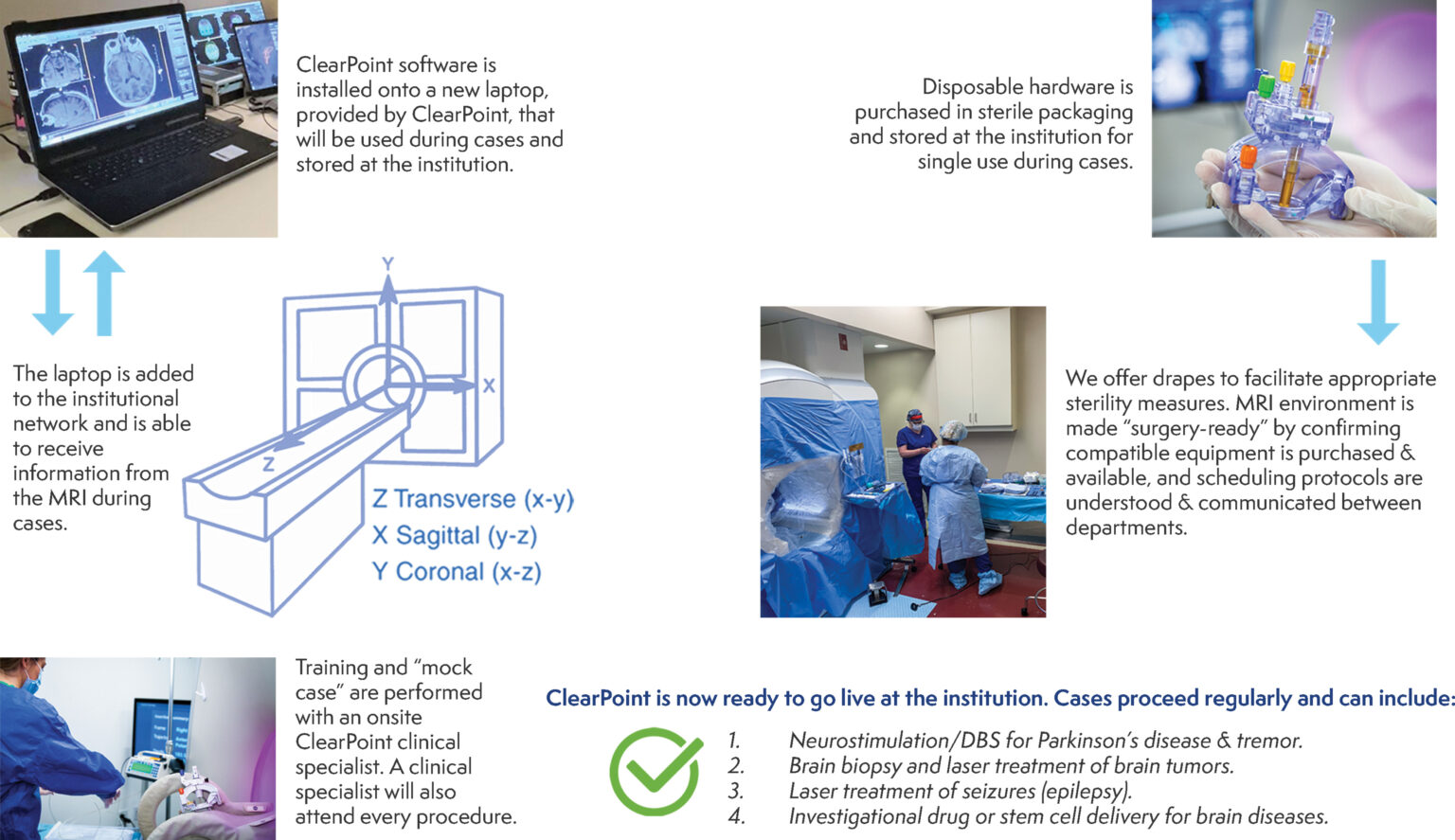 ClearPoint software is installed onto a new laptop, provided by ClearPoint, that will be used during cases and stored at the institution.

Disposable hardware is purchased in sterile packaging and stored at the institution for single use during cases.

The laptop is added to the institutional network and is able to receive information from the MRI during cases.

Y

X

Z

Z Transverse (x-y)
X Sagittal (y-z)
Y Coronal (x-z)

We offer drapes to facilitate appropriate sterility measures. MRI environment is made "surgery-ready" by confirming compatible equipment is purchased & available, and scheduling protocols are understood & communicated between departments.

Training and "mock case" are performed with an onsite ClearPoint clinical specialist. A clinical specialist will also attend every procedure.

ClearPoint is now ready to go live at the institution. Cases proceed regularly and can include:

1. Neurostimulation/DBS for Parkinson's disease & tremor.
2. Brain biopsy and laser treatment of brain tumors.
3. Laser treatment of seizures (epilepsy).
4. Investigational drug or stem cell delivery for brain diseases.